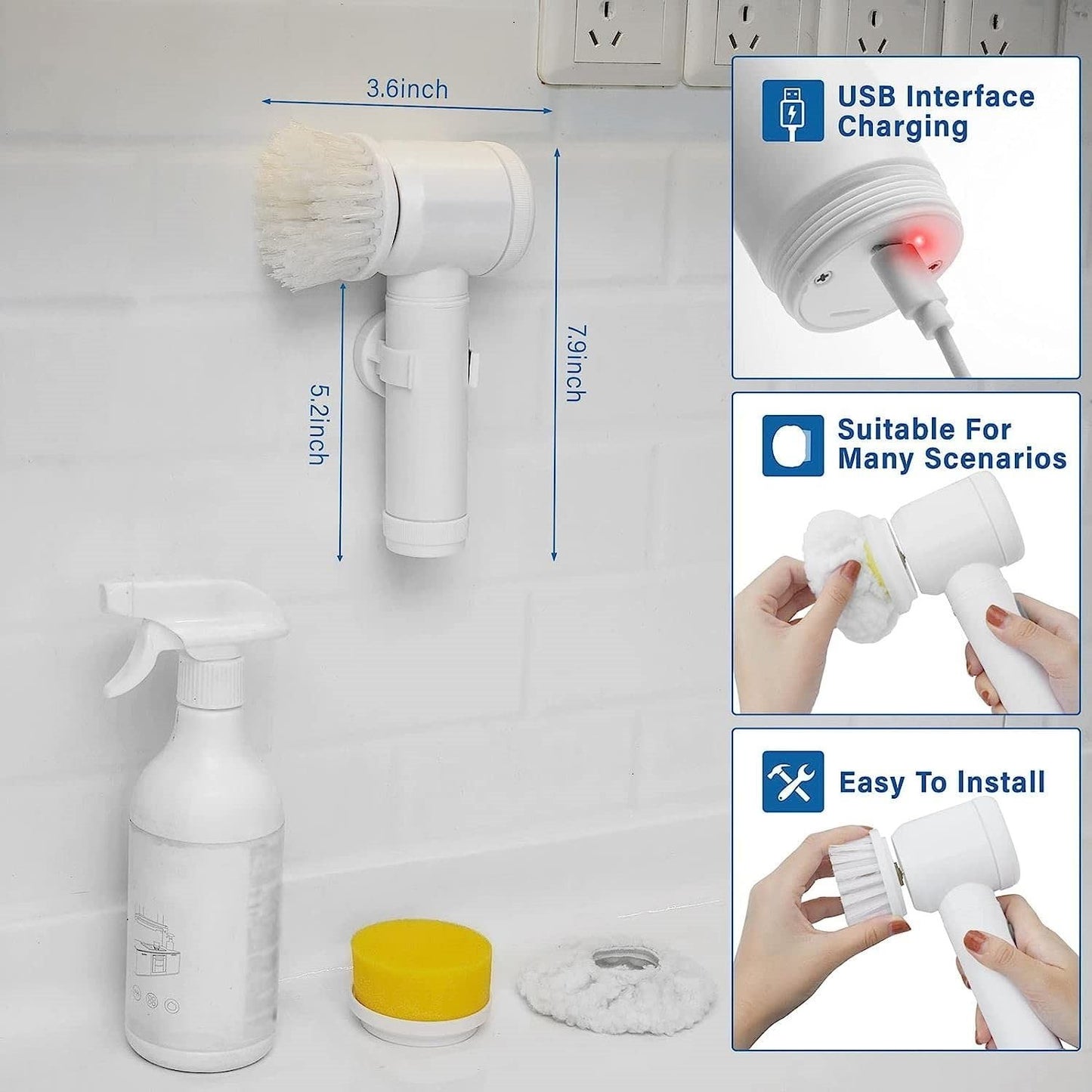 3.6inch

5.2inch

7.9inch

USB Interface Charging

Suitable For Many Scenarios

Easy To Install